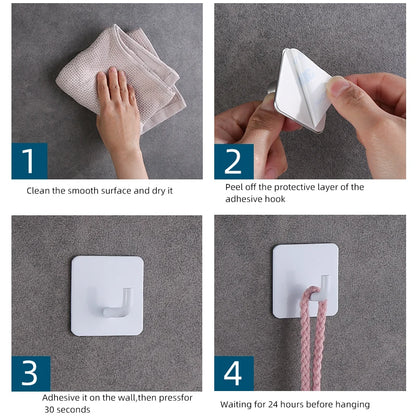 1

Clean the smooth surface and dry it

2

Peel off the protective layer of the adhesive hook

3

Adhesive it on the wall,then pressfor 30 seconds

4

Waiting for 24 hours before hanging