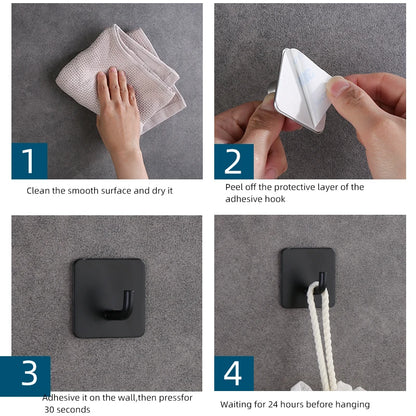 1

Clean the smooth surface and dry it

2

Peel off the protective layer of the adhesive hook

3

Adhesive it on the wall,then pressfor 30 seconds

4

Waiting for 24 hours before hanging